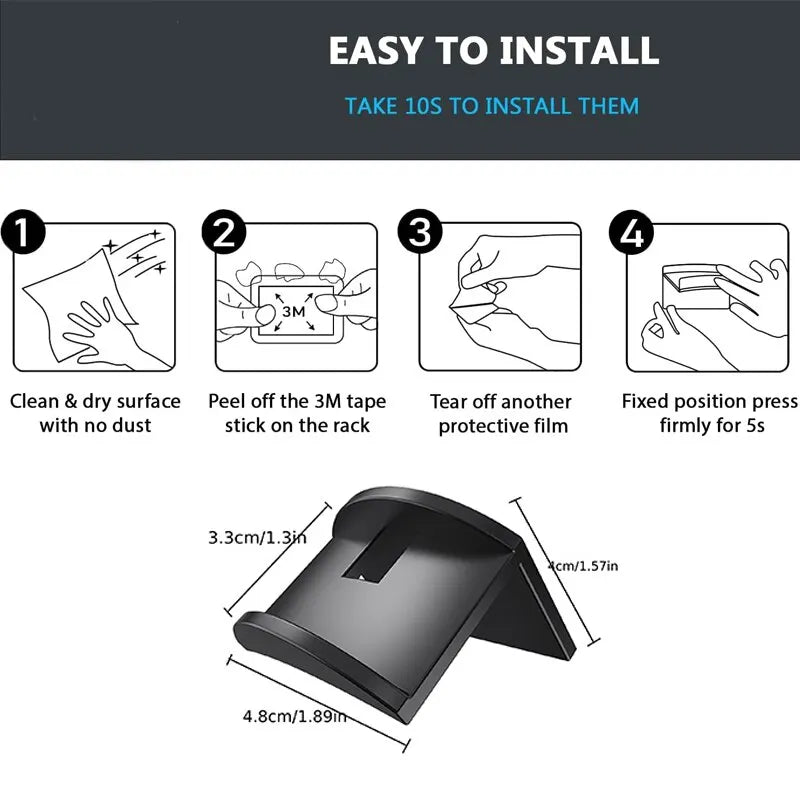 EASY TO INSTALL

TAKE 10S TO INSTALL THEM

1

Clean & dry surface with no dust

2

3M

Peel off the 3M tape stick on the rack

3

Tear off another protective film

4

Fixed position press firmly for 5s

3.3cm/1.3in

4cm/1.57in

4.8cm/1.89in